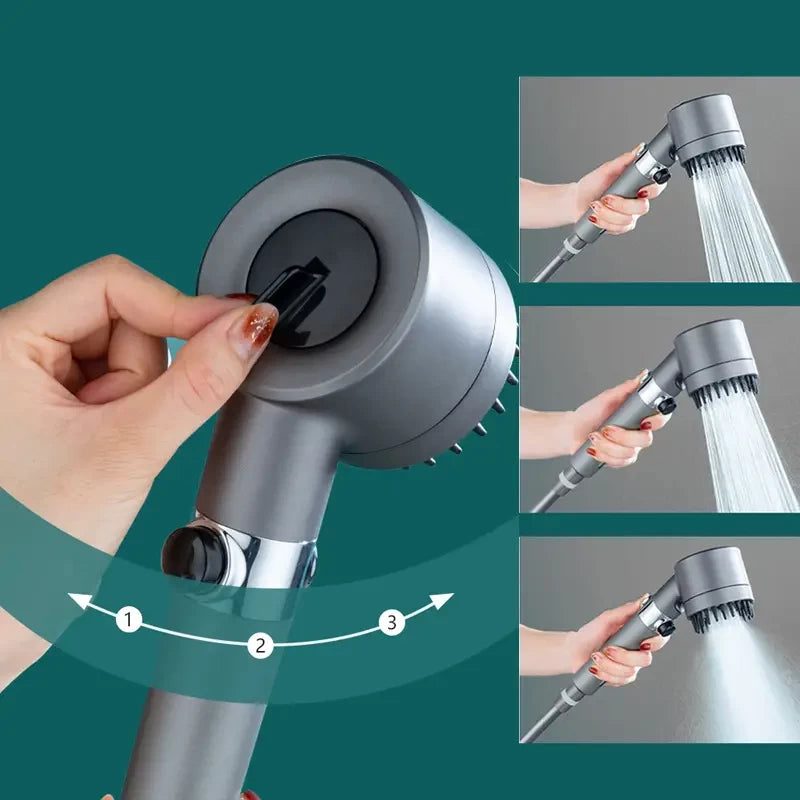 1
2
3